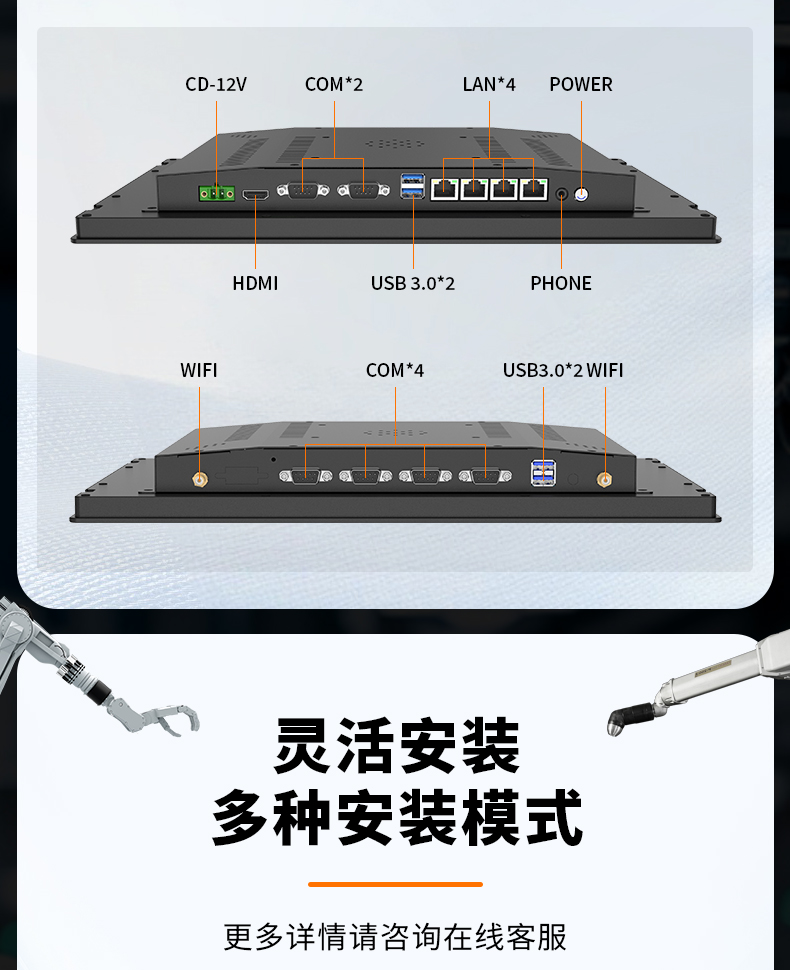 CD-12V
COM*2
LAN*4
POWER

HDMI
USB 3.0*2
PHONE

WIFI
COM*4
USB3.0*2
WIFI

灵活安装
多种安装模式

更多详情请咨询在线客服